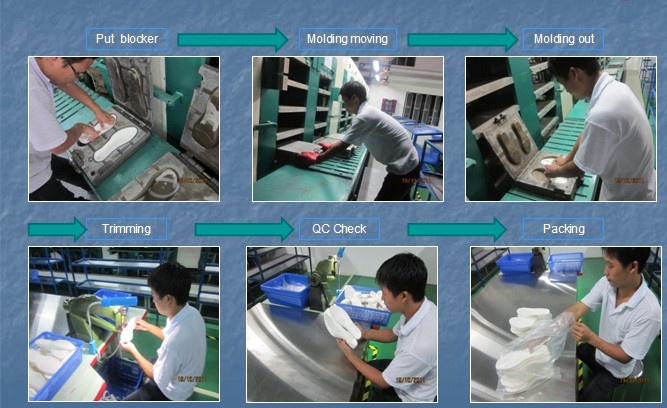 Put blocker

Molding moving

Molding out

Trimming

QC Check

Packing